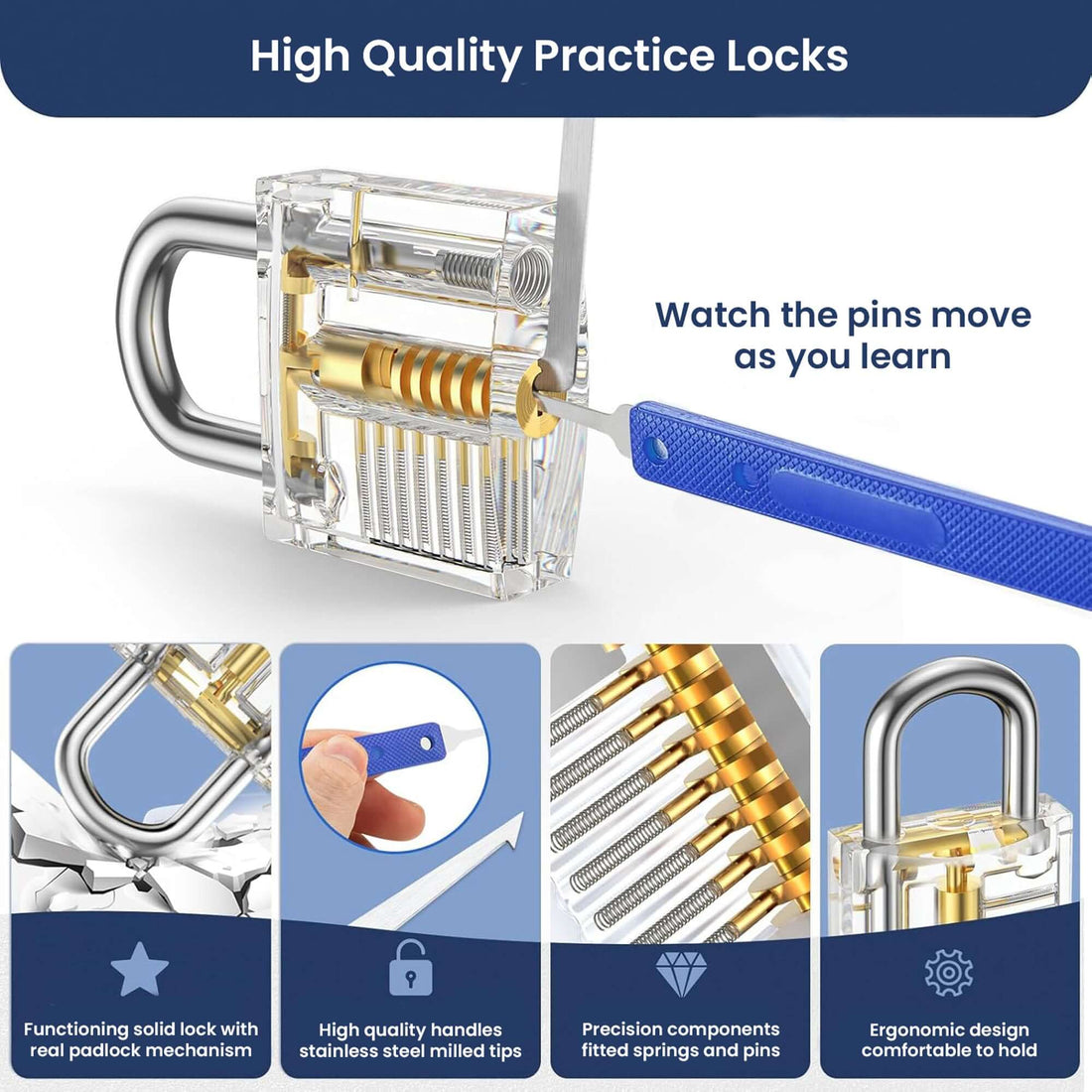 High Quality Practice Locks

Watch the pins move as you learn

Functioning solid lock with real padlock mechanism

High quality handles stainless steel milled tips

Precision components fitted springs and pins

Ergonomic design comfortable to hold